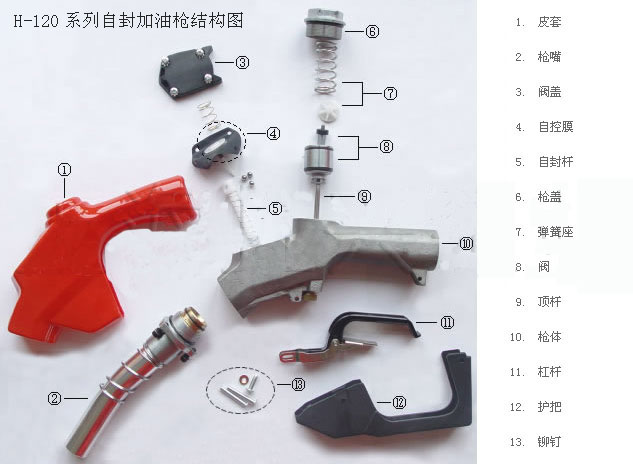 H-120 系列自封加油枪结构图

⑥
③
⑦
④
⑧
①
⑤
⑨
⑩
⑪
②
⑬
⑫

1. 皮套
2. 枪嘴
3. 阀盖
4. 自控膜
5. 自封杆
6. 枪盖
7. 弹簧座
8. 阀
9. 顶杆
10. 枪体
11. 杠杆
12. 护把
13. 铆钉